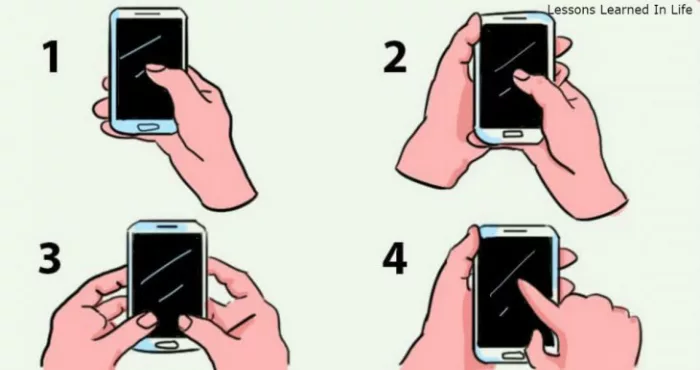 Lessons Learned In Life

1

2

3

4